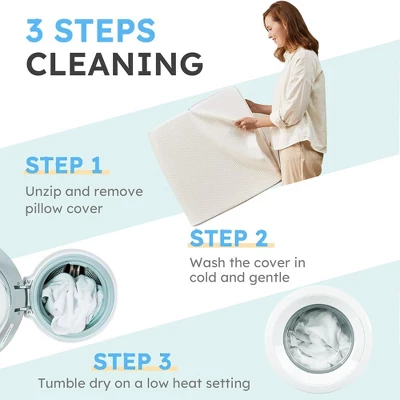 3 STEPS
CLEANING

STEP 1
Unzip and remove pillow cover

STEP 2
Wash the cover in cold and gentle

STEP 3
Tumble dry on a low heat setting